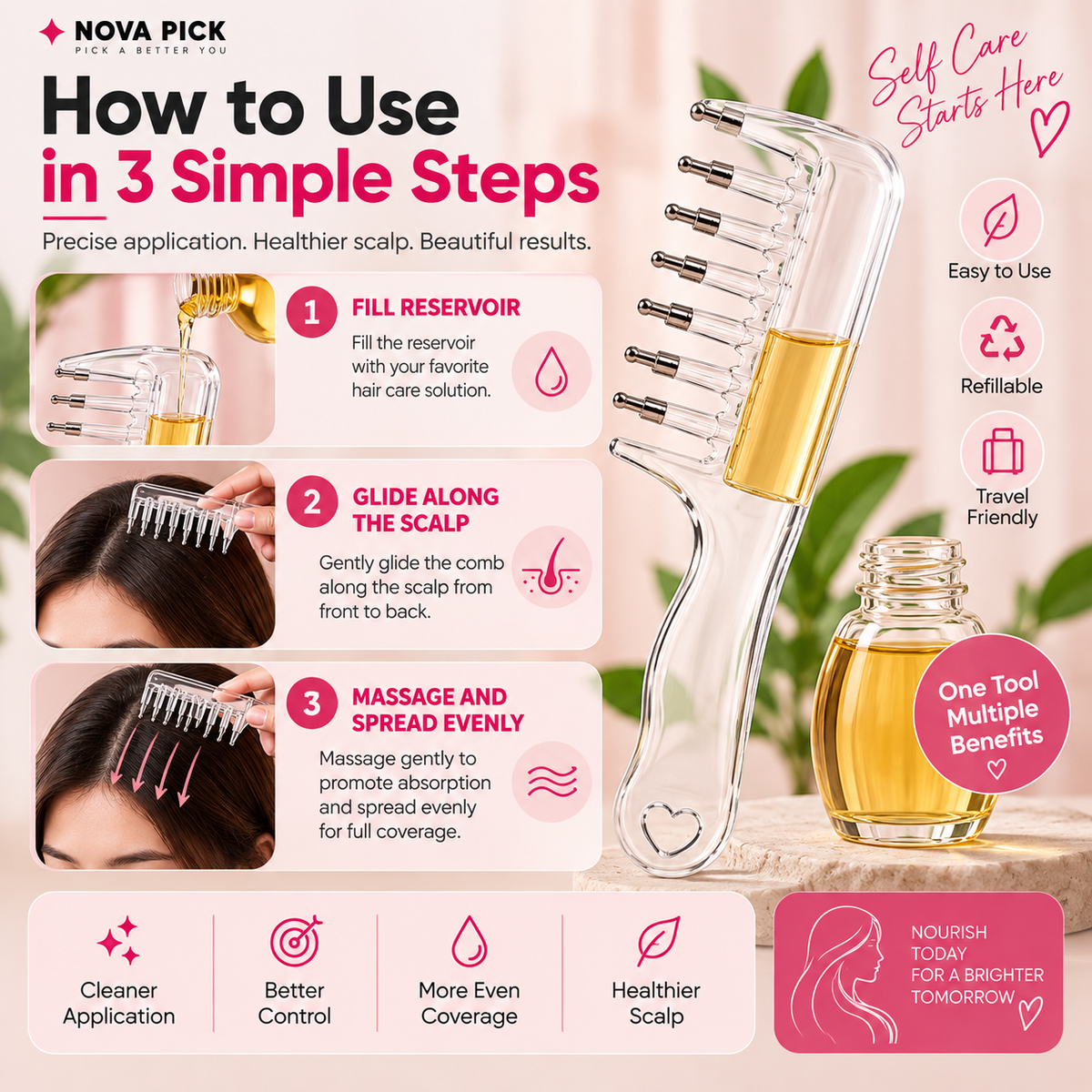 NOVA PICK
PICK A BETTER YOU

How to Use
in 3 Simple Steps

Precise application. Healthier scalp. Beautiful results.

Self Care Starts Here

1 FILL RESERVOIR
Fill the reservoir with your favorite hair care solution.

2 GLIDE ALONG THE SCALP
Gently glide the comb along the scalp from front to back.

3 MASSAGE AND SPREAD EVENLY
Massage gently to promote absorption and spread evenly for full coverage.

Easy to Use

Refillable

Travel Friendly

One Tool Multiple Benefits

Cleaner Application

Better Control

More Even Coverage

Healthier Scalp

NOURISH TODAY FOR A BRIGHTER TOMORROW